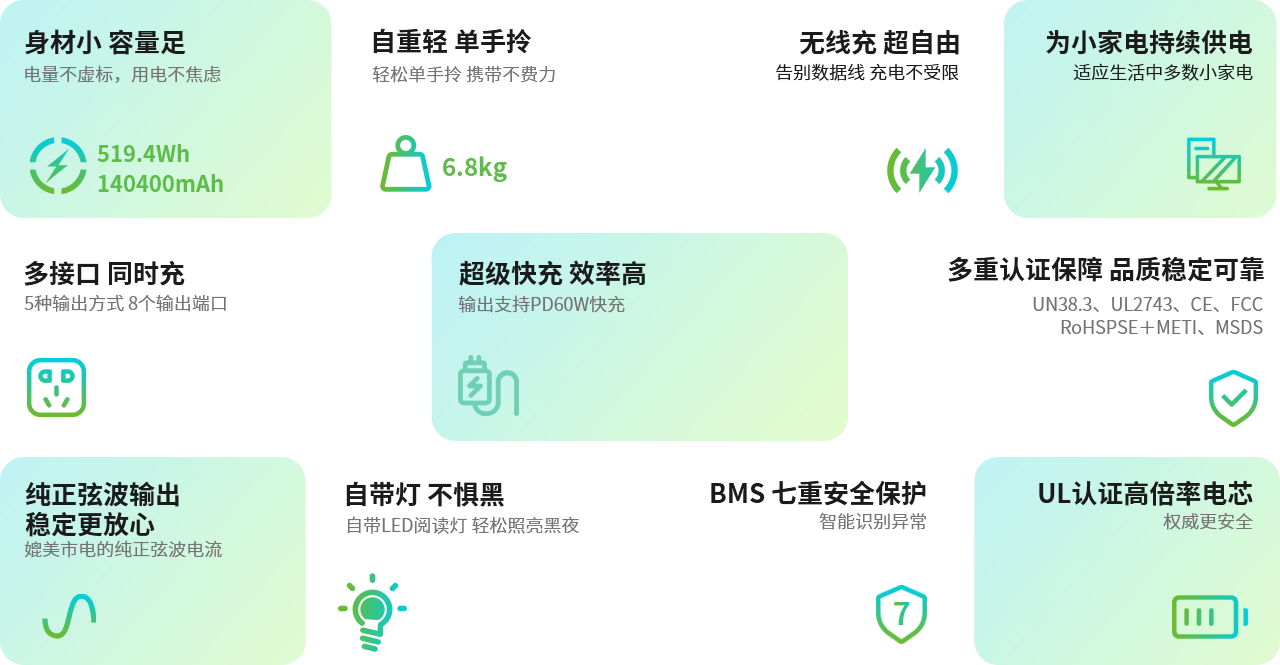 身材小 容量足
电量不虚标，用电不焦虑

519.4Wh
140400mAh

自重轻 单手拎
轻松单手拎 携带不费力

6.8kg

无线充 超自由
告别数据线 充电不受限

为小家电持续供电
适应生活中多数小家电

多接口 同时充
5种输出方式 8个输出端口

超级快充 效率高
输出支持PD60W快充

多重认证保障 品质稳定可靠
UN38.3、UL2743、CE、FCC
RoHSPSE+METI、MSDS

纯正弦波输出
稳定更放心
媲美市电的纯正弦波电流

自带灯 不惧黑
自带LED阅读灯 轻松照亮黑夜

BMS 七重安全保护
智能识别异常

7

UL认证高倍率电芯
权威更安全